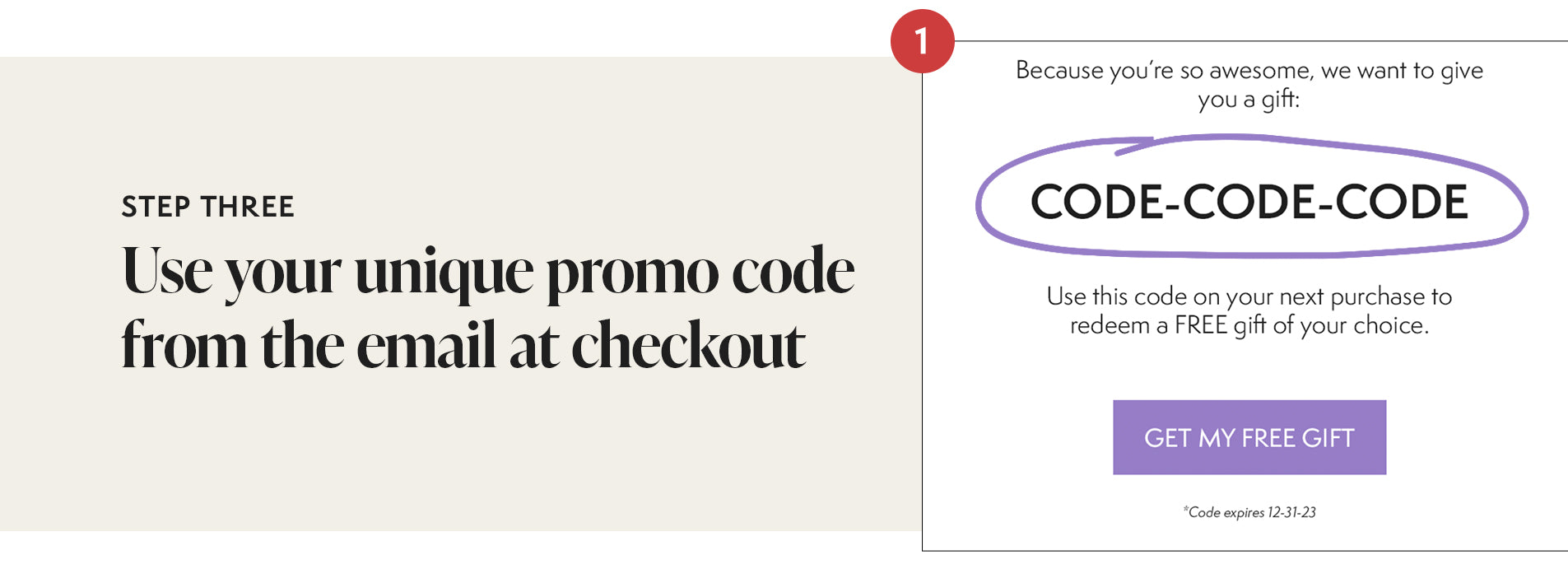 STEP THREE

Use your unique promo code from the email at checkout

1

Because you're so awesome, we want to give you a gift:

CODE-CODE-CODE

Use this code on your next purchase to redeem a FREE gift of your choice.

GET MY FREE GIFT

*Code expires 12-31-23